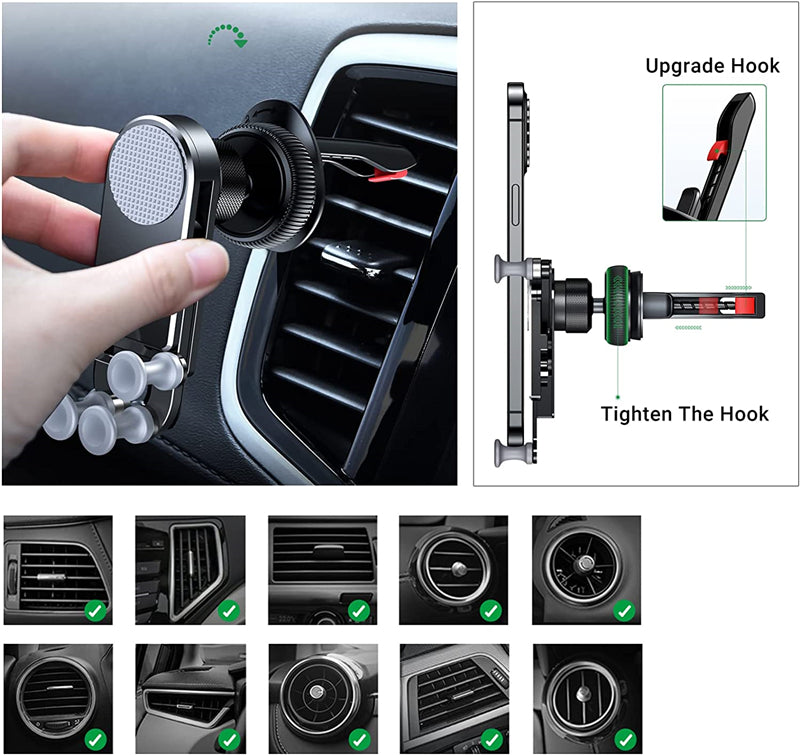 Upgrade Hook

Tighten The Hook